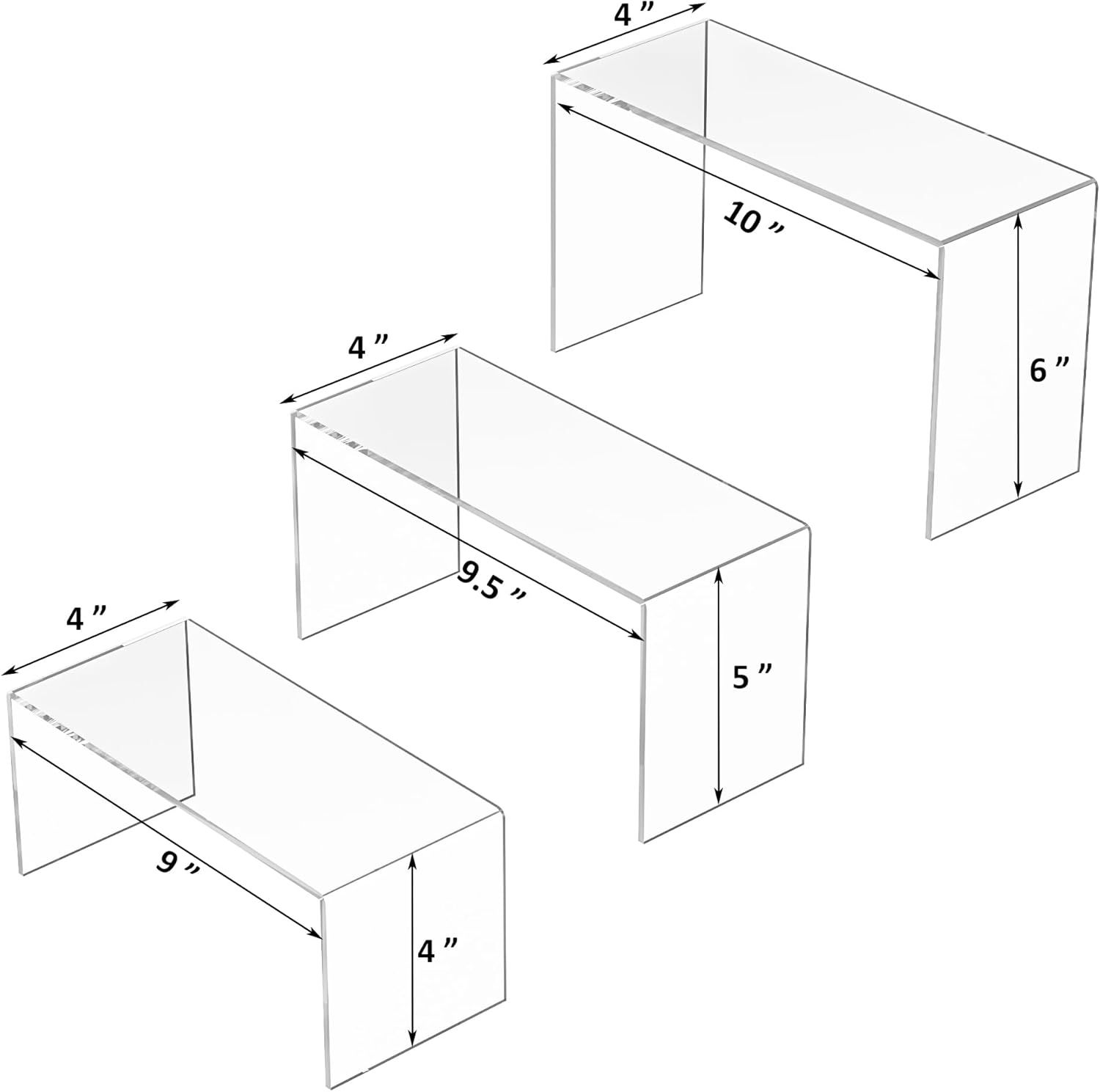 4 ”
10 ”
6 ”
4 ”
9.5 ”
5 ”
4 ”
9 ”
4 ”