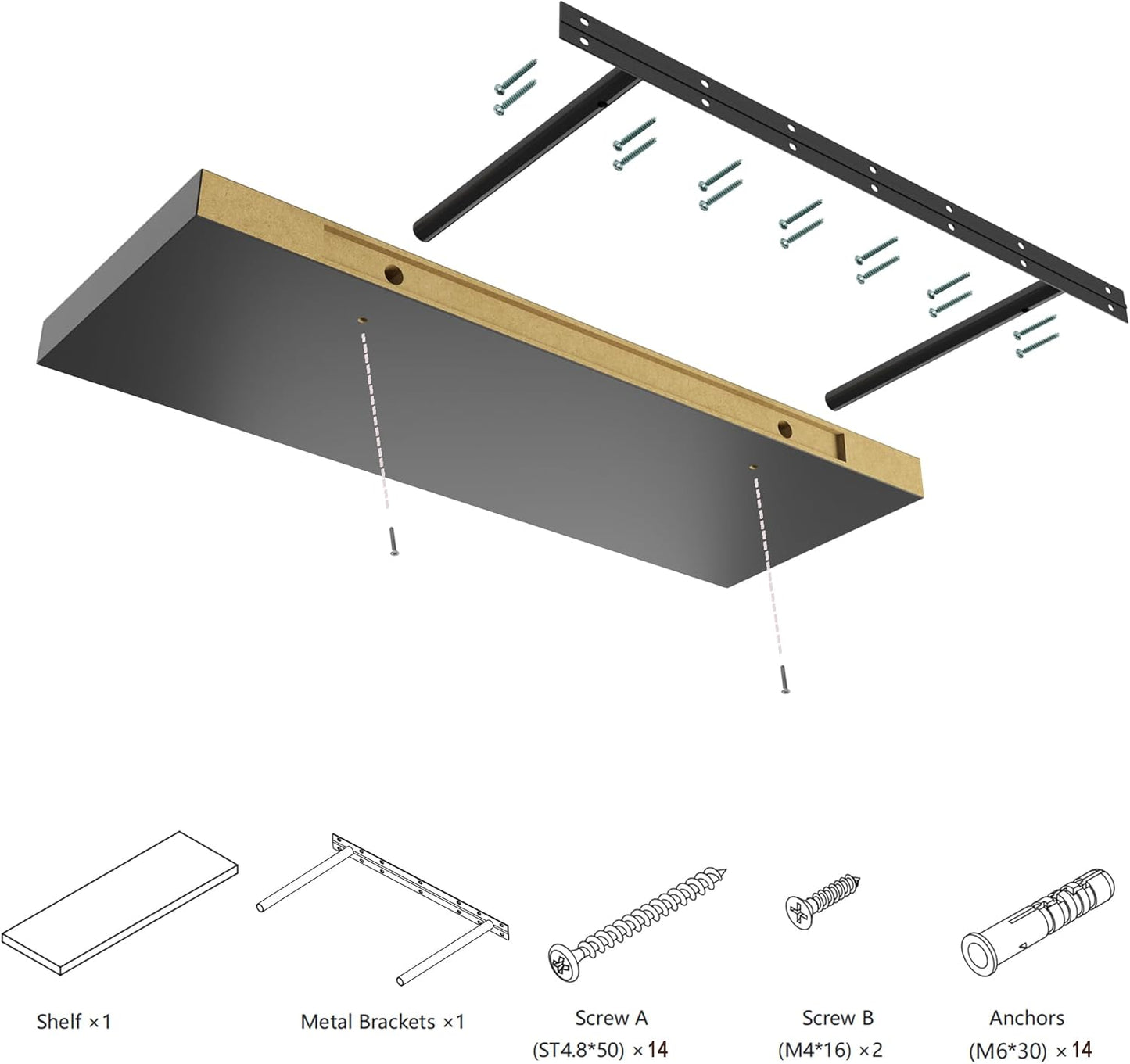 Shelf ×1

Metal Brackets ×1

Screw A
(ST4.8*50) ×14

Screw B
(M4*16) ×2

Anchors
(M6*30) ×14