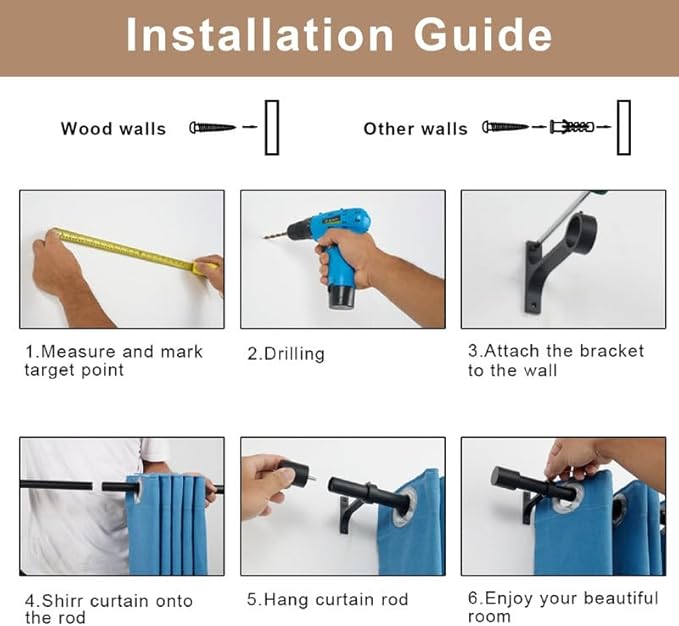 Installation Guide

Wood walls

Other walls

1.Measure and mark target point

2.Drilling

3.Attach the bracket to the wall

4.Shirr curtain onto the rod

5.Hang curtain rod

6.Enjoy your beautiful room