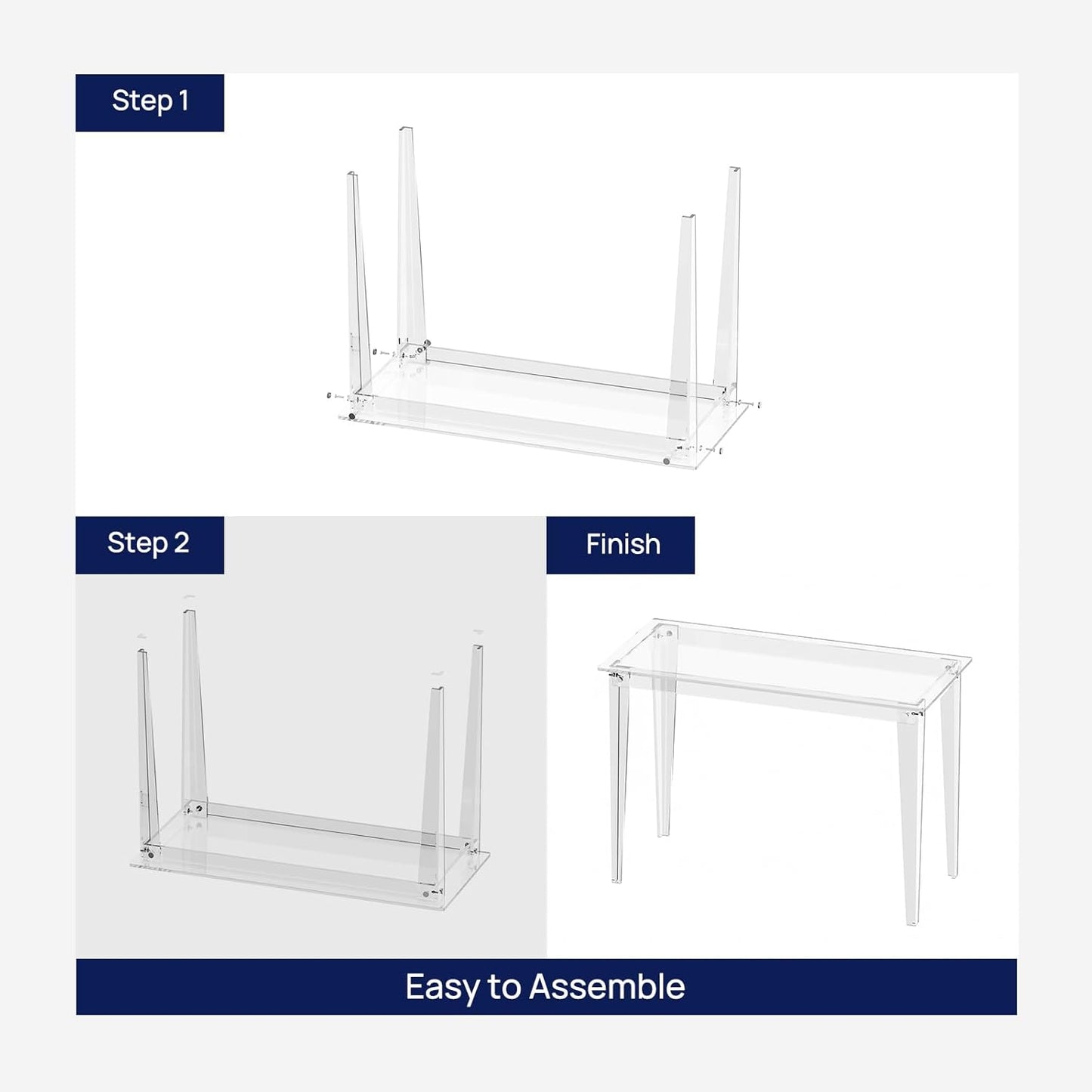 Step 1

Step 2

Finish

Easy to Assemble