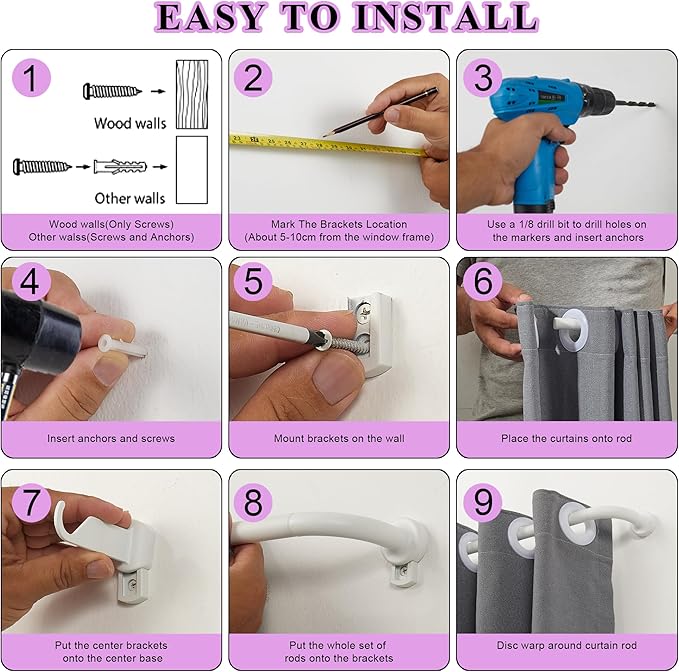 EASY TO INSTALL

1

Wood walls

Other walls

Wood walls(Only Screws)
Other walss(Screws and Anchors)

2

Mark The Brackets Location
(About 5-10cm from the window frame)

3

Use a 1/8 drill bit to drill holes on the markers and insert anchors

4

Insert anchors and screws

5

Mount brackets on the wall

6

Place the curtains onto rod

7

Put the center brackets onto the center base

8

Put the whole set of rods onto the brackets

9

Disc warp around curtain rod