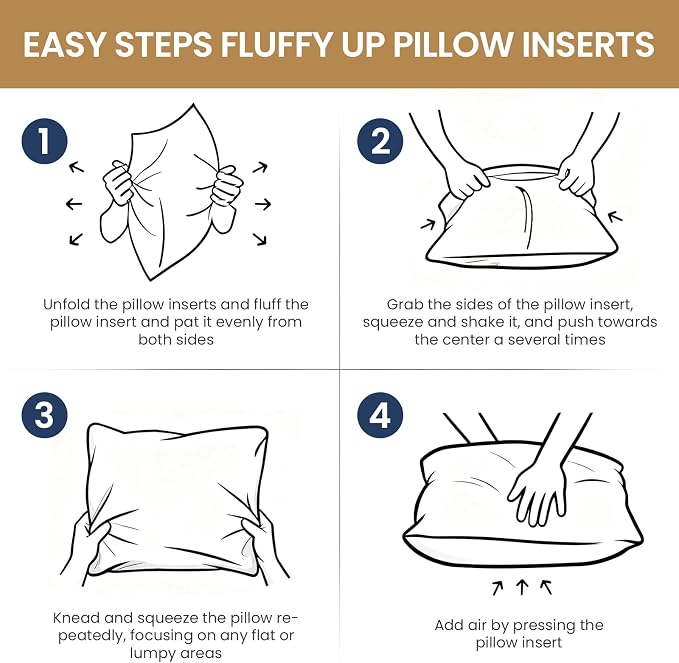 EASY STEPS FLUFFY UP PILLOW INSERTS

1

Unfold the pillow inserts and fluff the pillow insert and pat it evenly from both sides

2

Grab the sides of the pillow insert, squeeze and shake it, and push towards the center a several times

3

Knead and squeeze the pillow repeatedly, focusing on any flat or lumpy areas

4

Add air by pressing the pillow insert