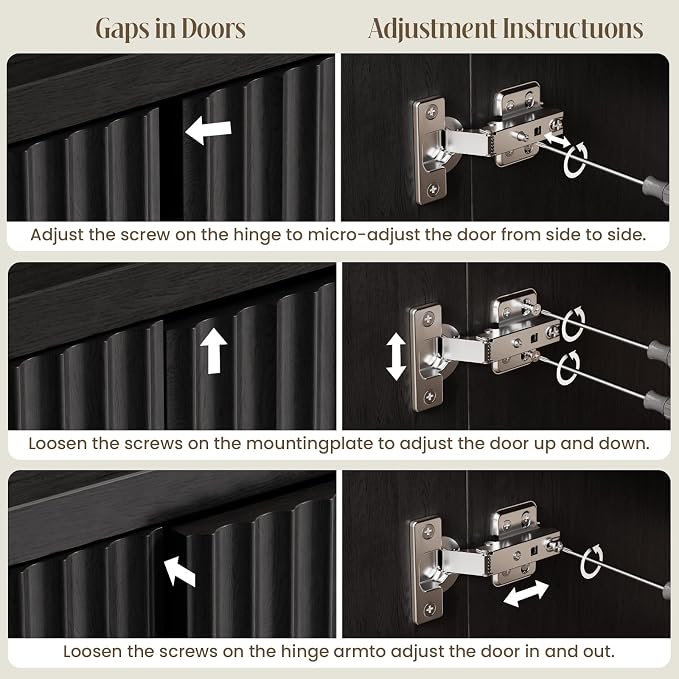 Gaps in Doors

Adjustment Instructuons

Adjust the screw on the hinge to micro-adjust the door from side to side.

Loosen the screws on the mountingplate to adjust the door up and down.

Loosen the screws on the hinge armto adjust the door in and out.