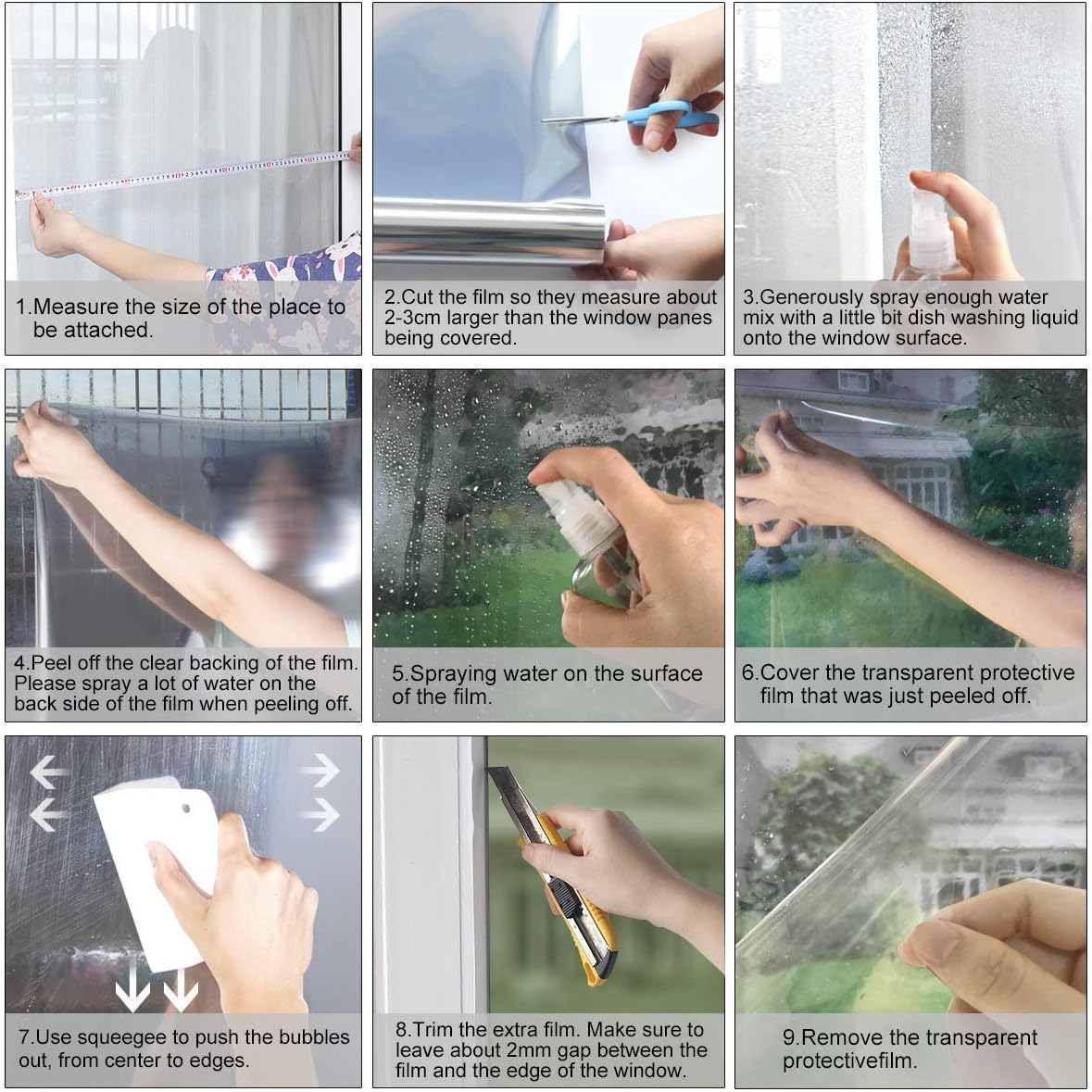 1.Measure the size of the place to be attached.

2.Cut the film so they measure about 2-3cm larger than the window panes being covered.

3.Generously spray enough water mix with a little bit dish washing liquid onto the window surface.

4.Peel off the clear backing of the film. Please spray a lot of water on the back side of the film when peeling off.

5.Spraying water on the surface of the film.

6.Cover the transparent protective film that was just peeled off.

7.Use squeegee to push the bubbles out, from center to edges.

8.Trim the extra film. Make sure to leave about 2mm gap between the film and the edge of the window.

9.Remove the transparent protectivefilm.